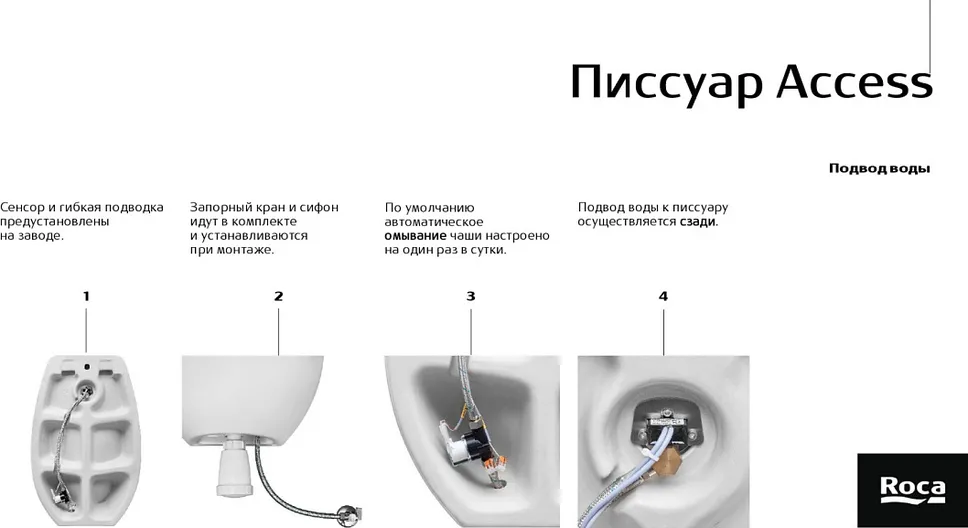 Писсуар Access

Подвод воды

Сенсор и гибкая подводка предустановлены на заводе.

Запорный кран и сифон идут в комплекте и устанавливаются при монтаже.

По умолчанию автоматическое омывание чаши настроено на один раз в сутки.

Подвод воды к писсуару осуществляется сзади.

1

2

3

4

Roca