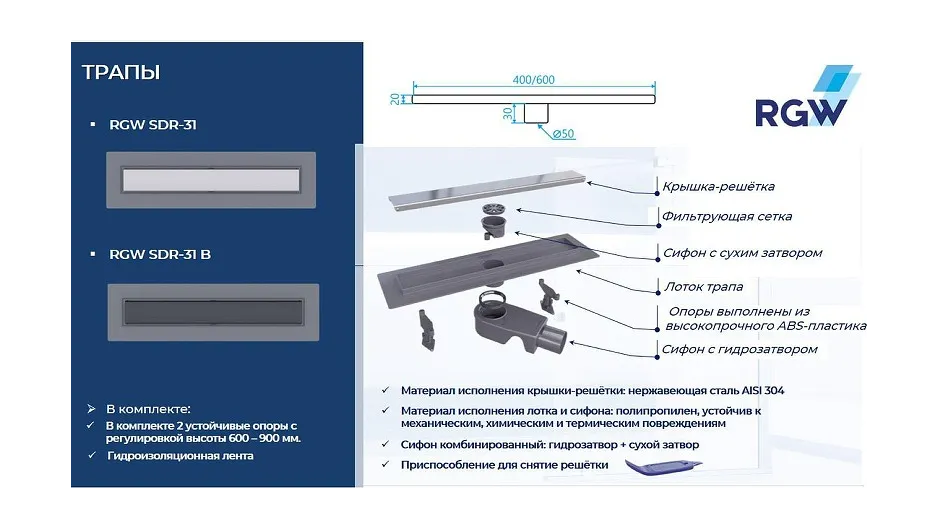 ТРАПЫ

▪ RGW SDR-31

▪ RGW SDR-31 B

➢ В комплекте:

✓ В комплекте 2 устойчивые опоры с регулировкой высоты 600 – 900 мм.

✓ Гидроизоляционная лента

400/600

20

30

⌀50

RGW

Крышка-решётка

Фильтрующая сетка

Сифон с сухим затвором

Лоток трапа

Опоры выполнены из высокопрочного ABS-пластика

Сифон с гидрозатвором

✓ Материал исполнения крышки-решётки: нержавеющая сталь AISI 304

✓ Материал исполнения лотка и сифона: полипропилен, устойчив к механическим, химическим и термическим повреждениям

✓ Сифон комбинированный: гидрозатвор + сухой затвор

✓ Приспособление для снятие решётки