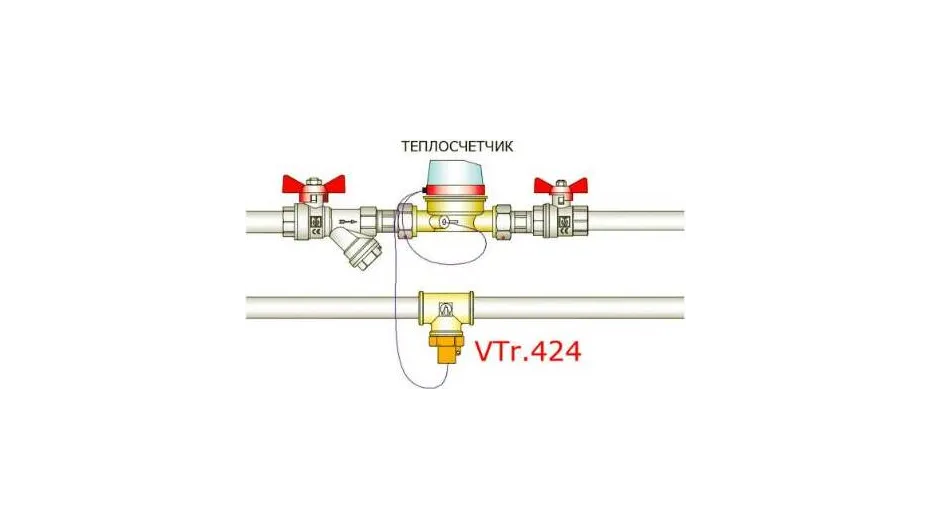 ТЕПЛОСЧЕТЧИК

VTr.424