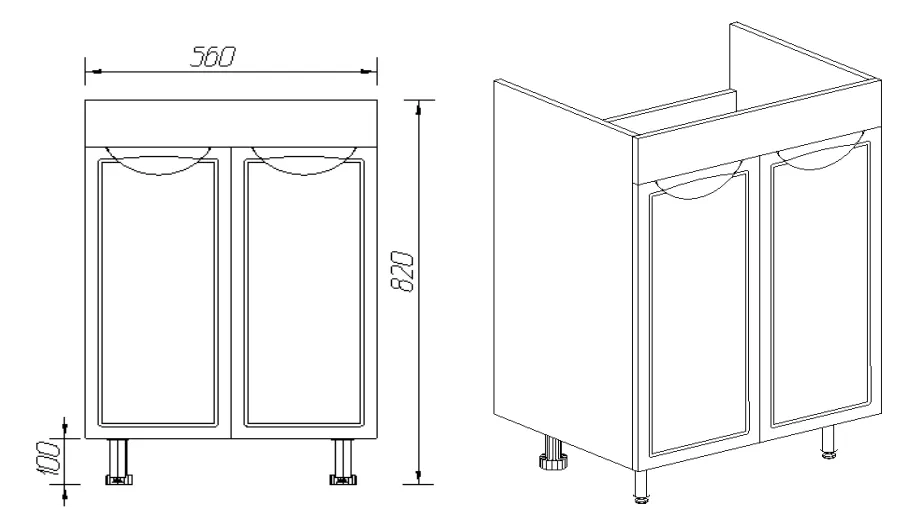 560

820

100