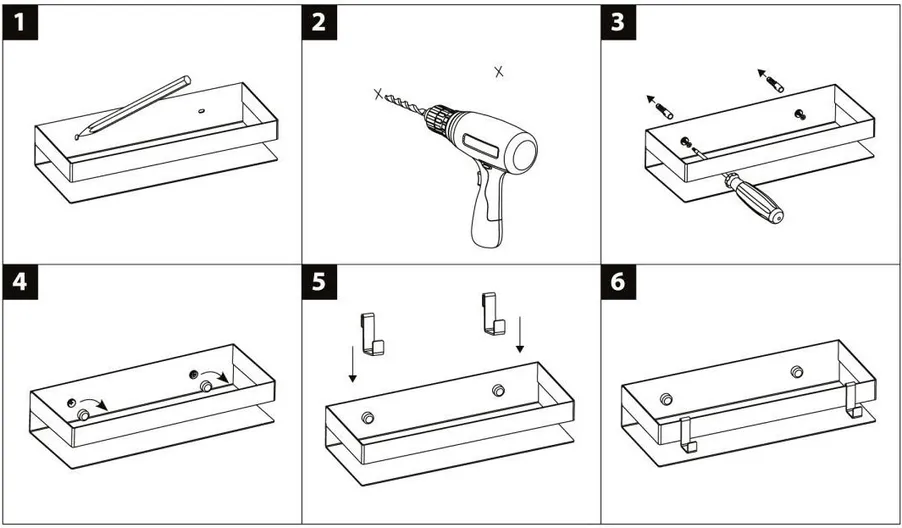 1

2

3

4

5

6