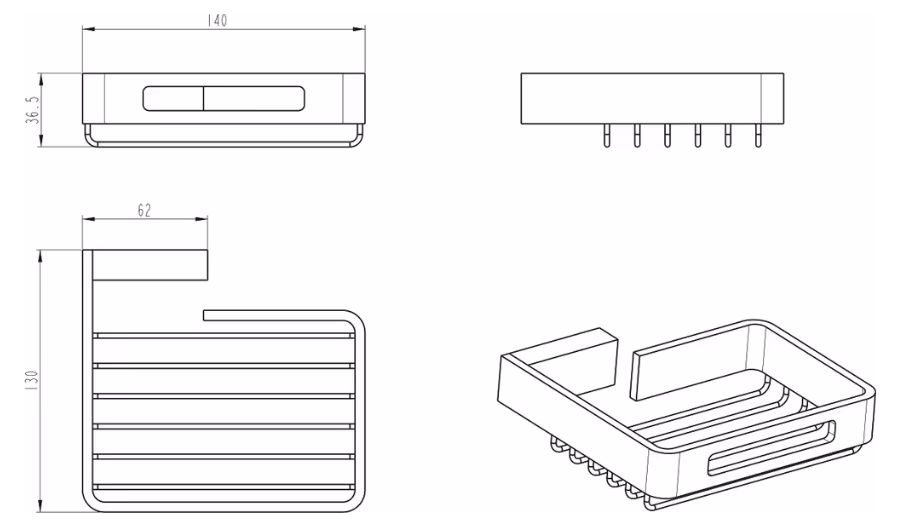 140

36.5

62

130