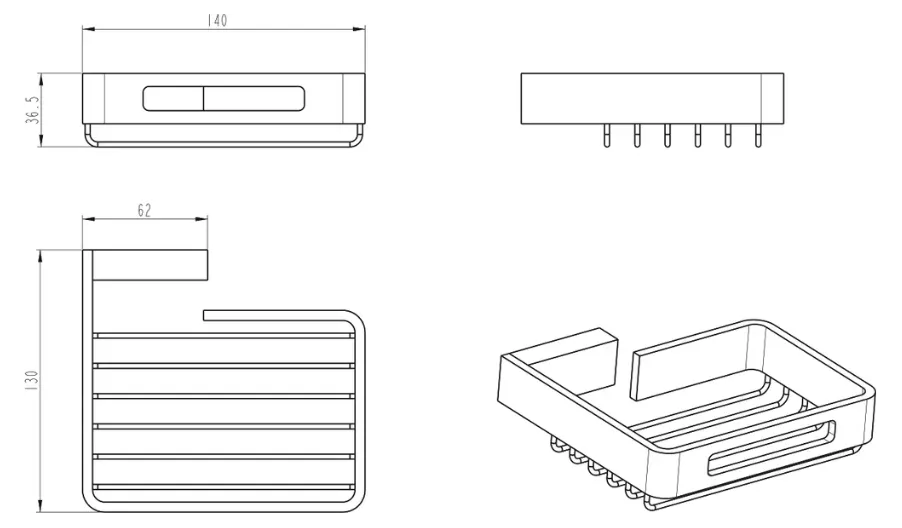 140

36.5

62

130