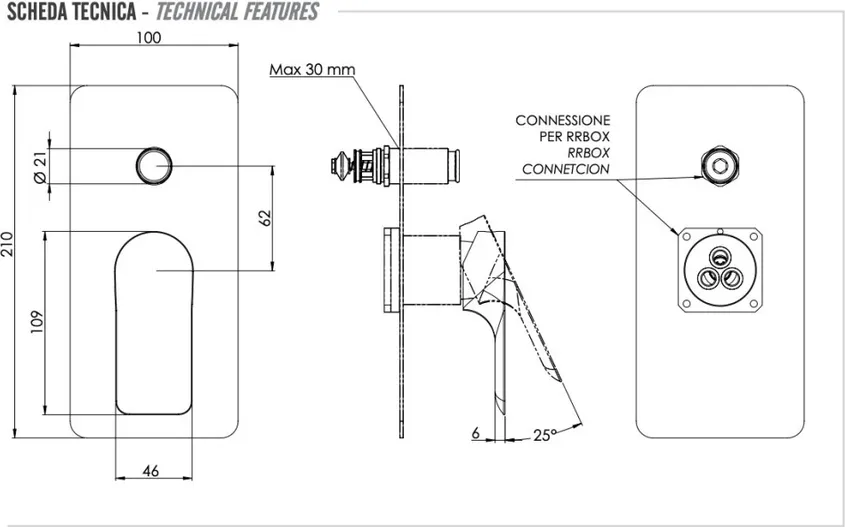 SCHEDA TECNICA - TECHNICAL FEATURES

100

210

Ø 21

62

109

46

Max 30 mm

6

25°

CONNESSIONE PER RRBOX
RRBOX CONNETCION