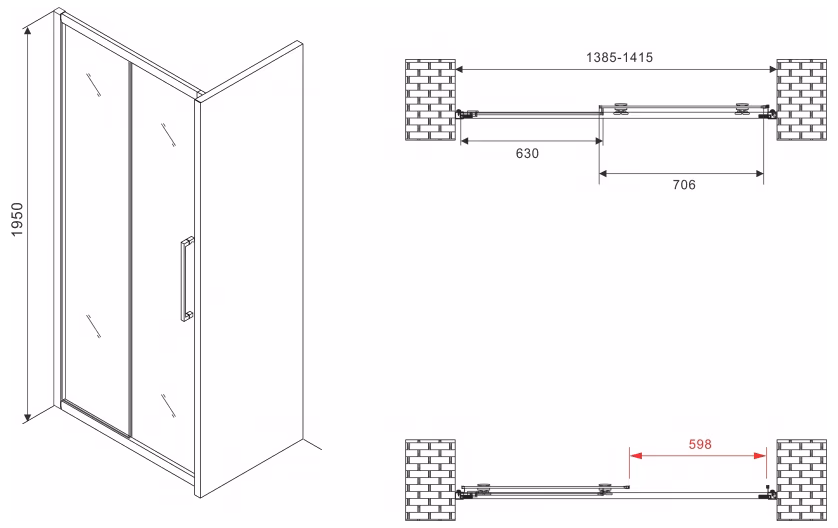 1950

1385-1415

630

706

598