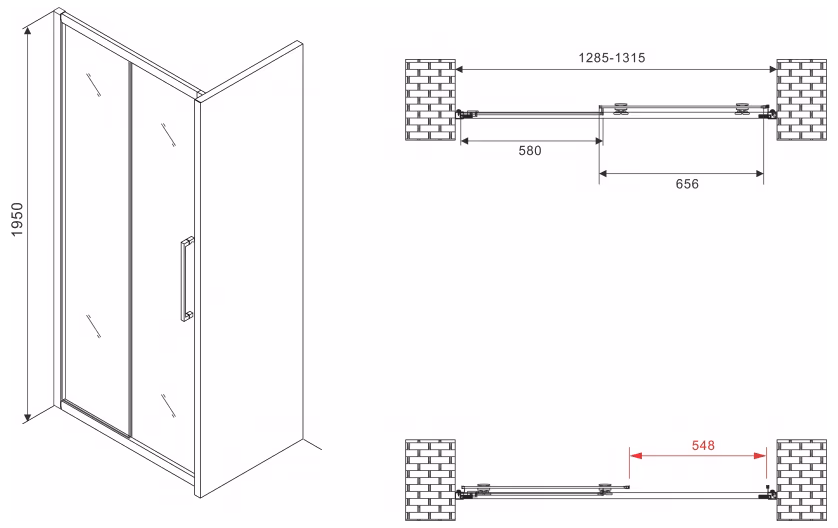 1950

1285-1315

580

656

548