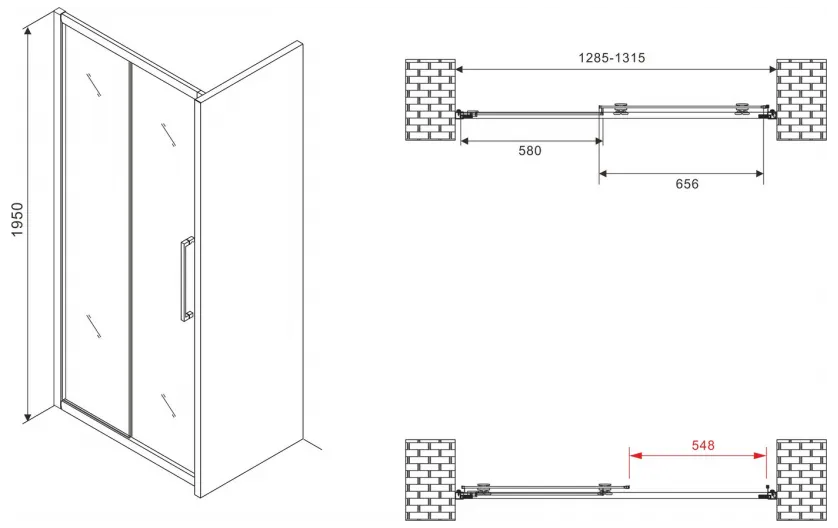 1950

1285-1315

580

656

548