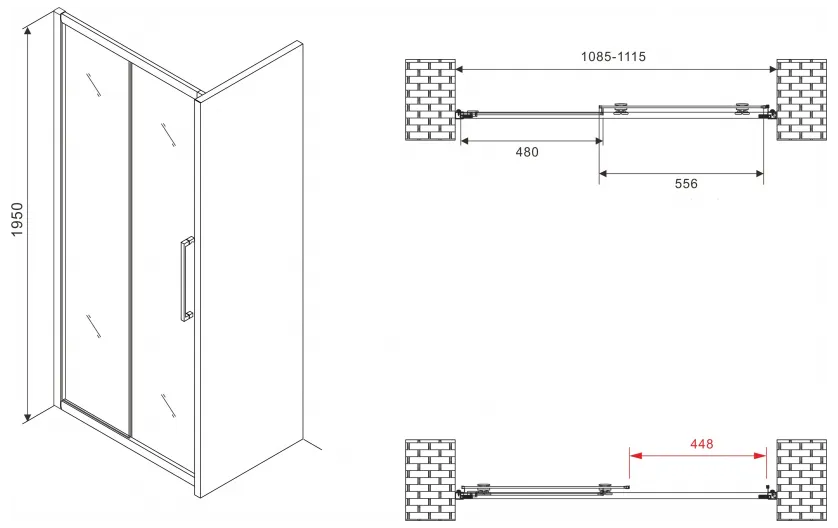 1950

1085-1115

480

556

448