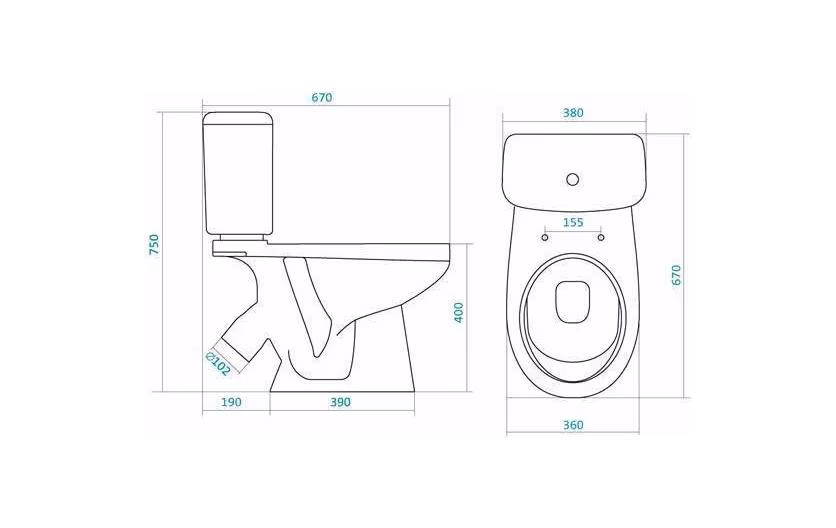 670

750

400

∅102

190

390

380

155

670

360