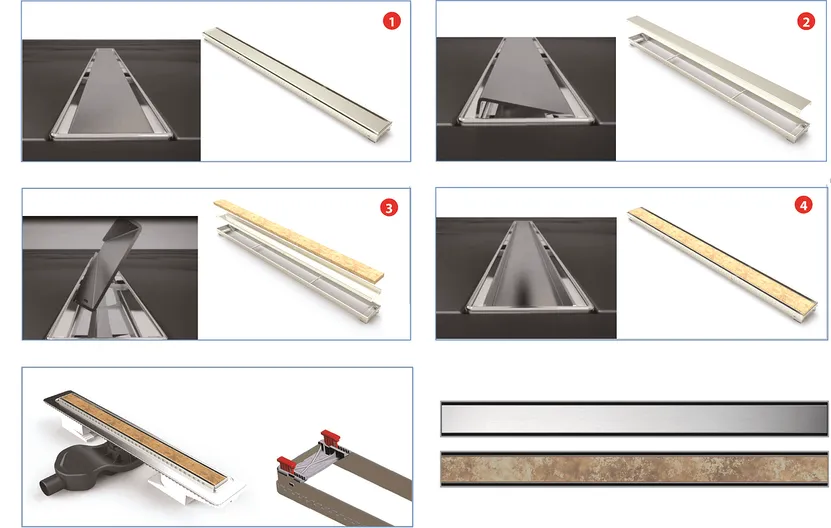 1

2

3

4