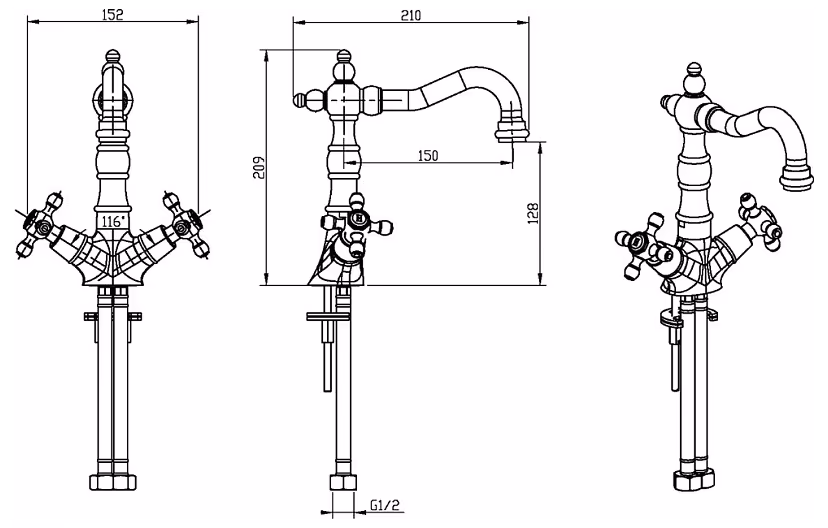 152
116°
210
209
150
128
G1/2