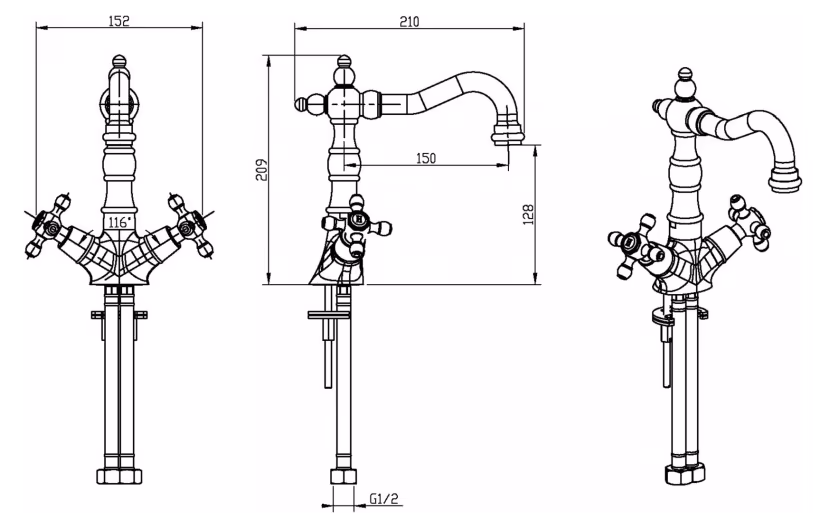 152
116°
210
209
150
128
G1/2