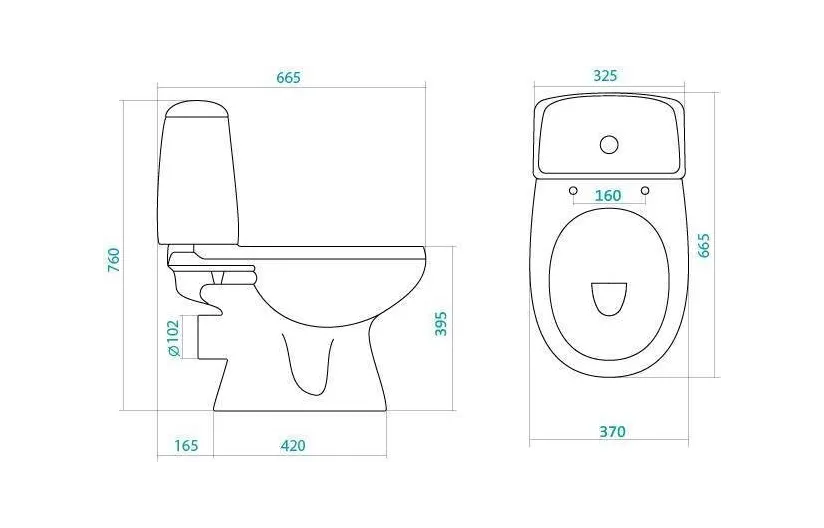 665
760
Ø102
395
165
420
325
160
665
370