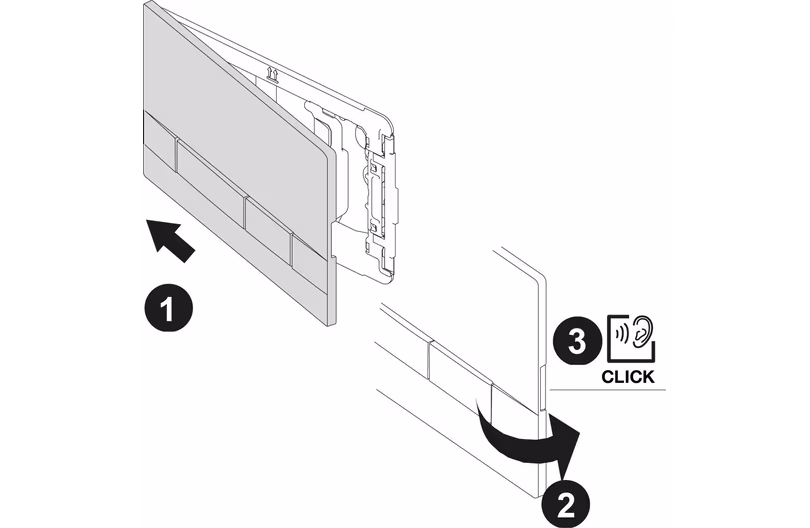 1

3

CLICK

2