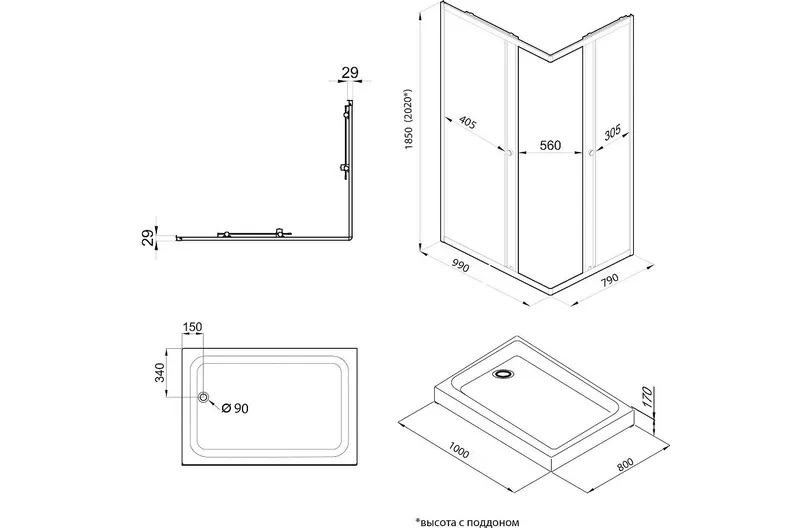 29
29
1850 (2020*)
405
560
305
990
790
150
340
Ø 90
170
1000
800
*высота с поддоном