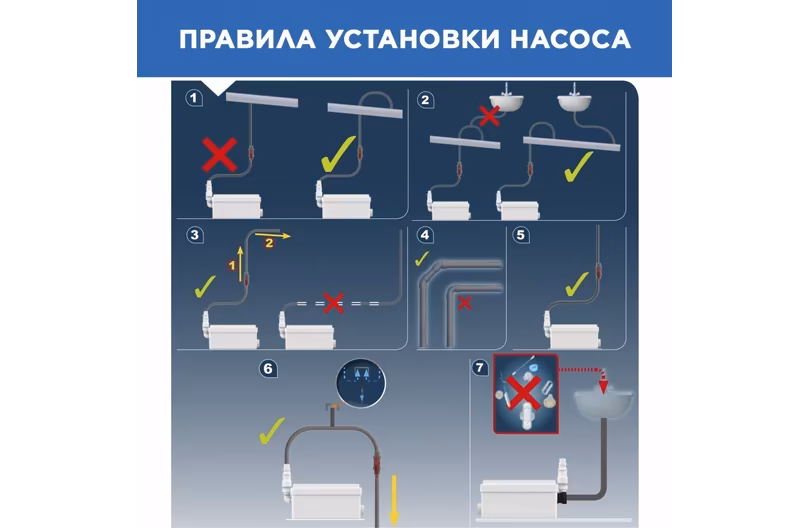 ПРАВИЛА УСТАНОВКИ НАСОСА

1

2

3

1

2

4

5

6

7