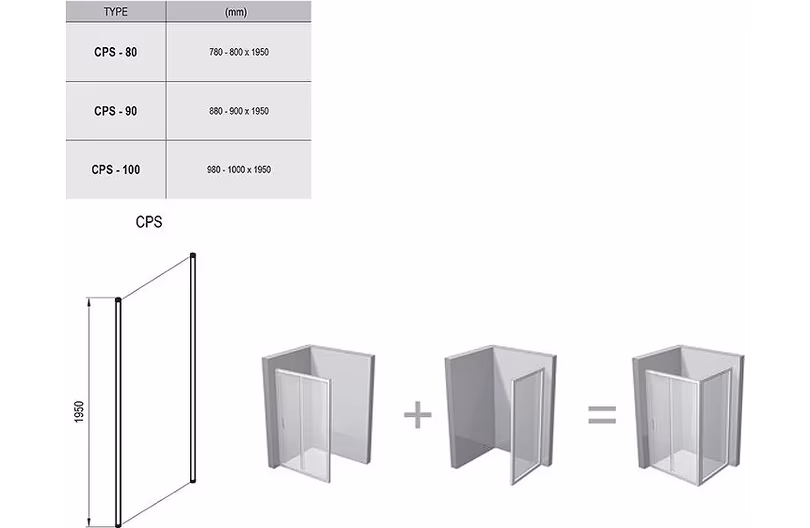 | TYPE | (mm) |
|---|---|
| CPS - 80 | 780 - 800 x 1950 |
| CPS - 90 | 880 - 900 x 1950 |
| CPS - 100 | 980 - 1000 x 1950 |

CPS

1950

+

=