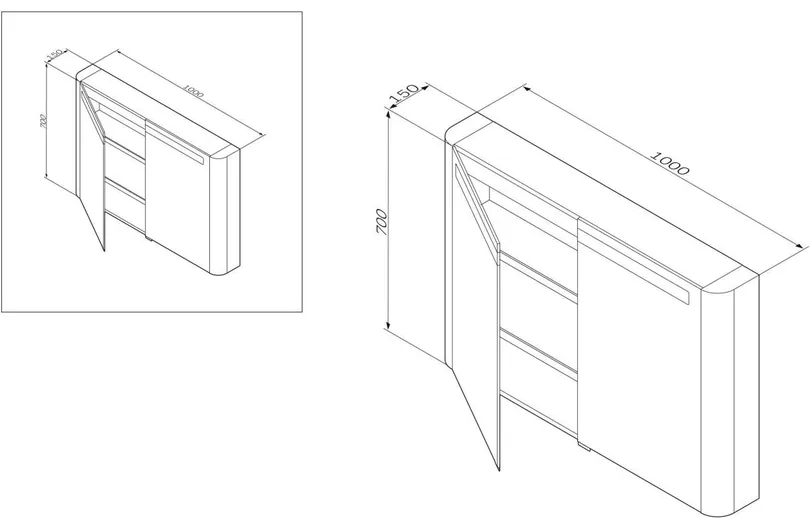 150
1000
700

150
1000
700