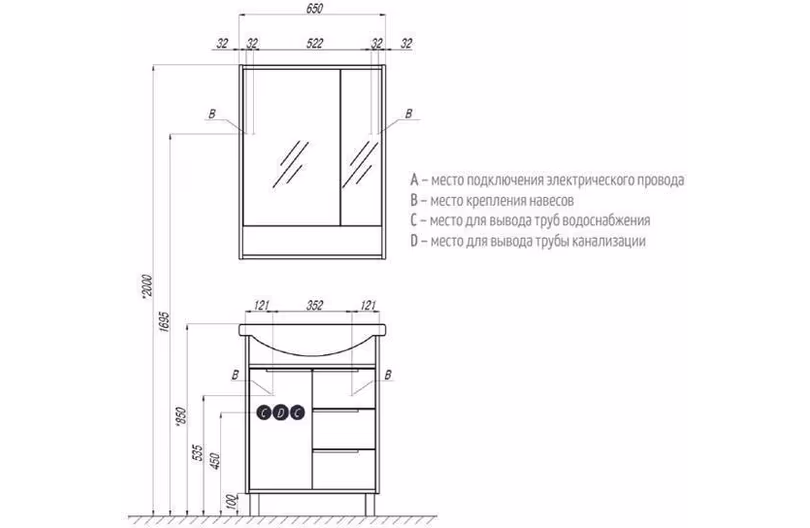 650

32 32 522 32 32

B

B

A – место подключения электрического провода
B – место крепления навесов
C – место для вывода труб водоснабжения
D – место для вывода трубы канализации

*2000

1695

121 352 121

B

B

C D C

*850

535

450

100