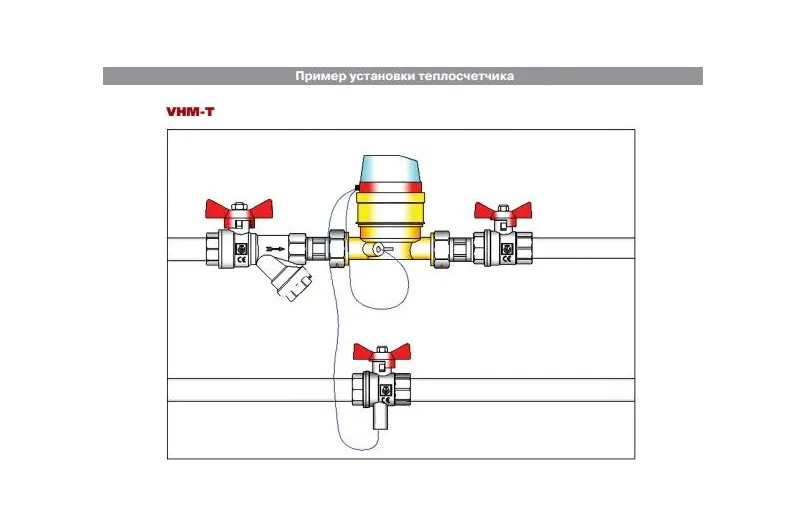 Пример установки теплосчетчика

VHM-T

CE

CE

CE