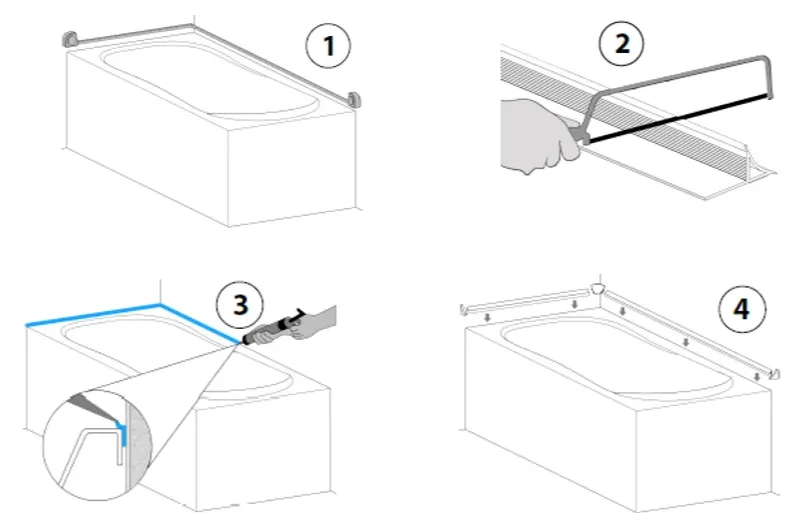 1

2

3

4