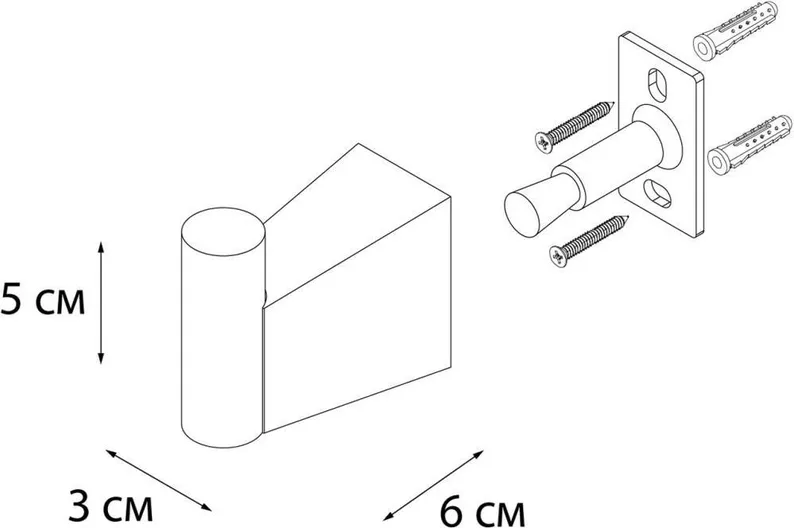 5 см

3 см

6 см