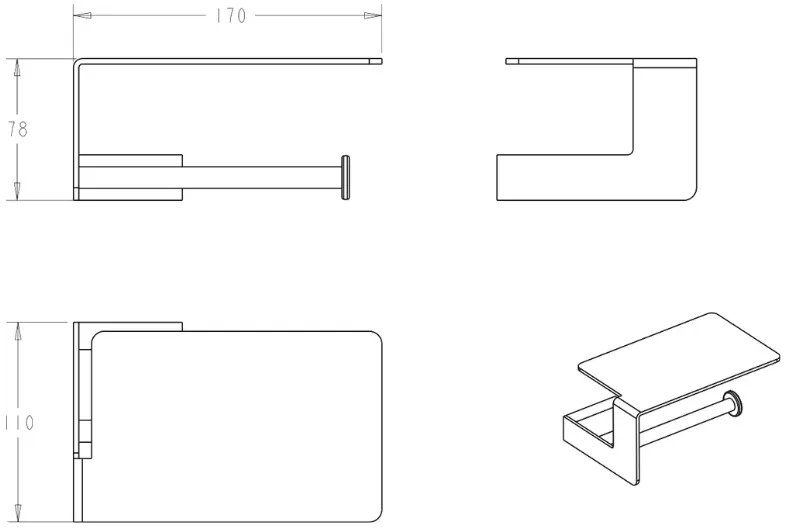 170

78

110