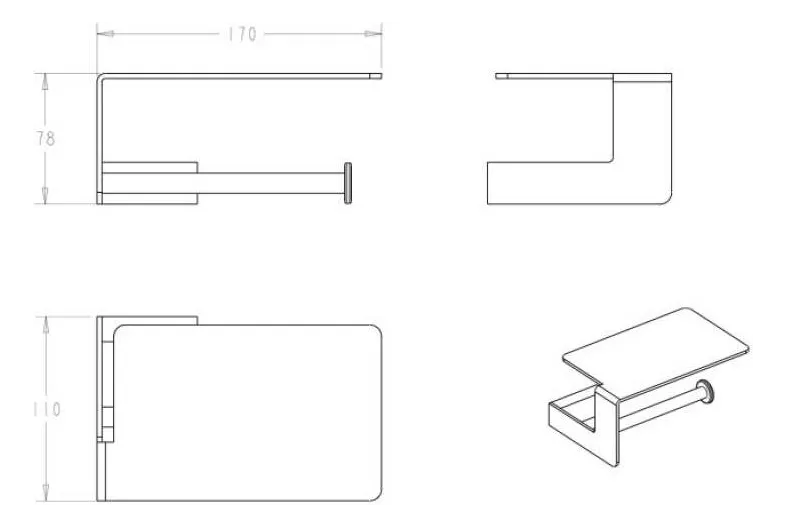 170

78

110