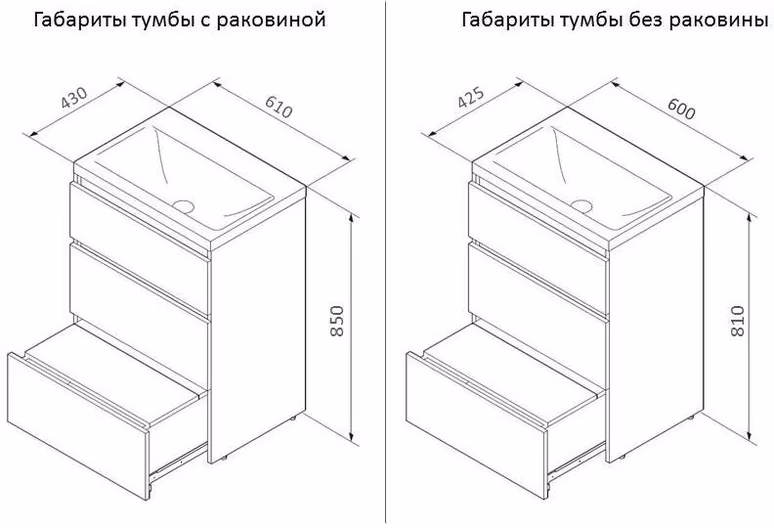 Габариты тумбы с раковиной

430

610

850

Габариты тумбы без раковины

425

600

810