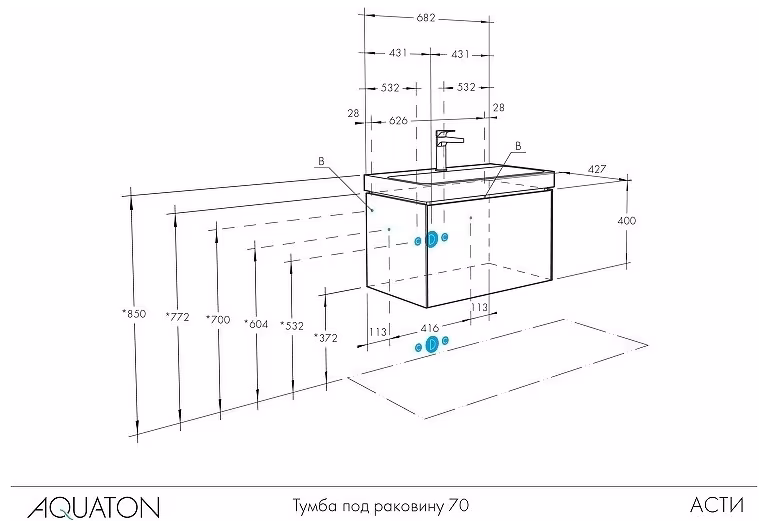 682
431 431
532 532
28 626 28
B B
427
400
*850 *772 *700 *604 *532 *372
113 416 113

AQUATON Тумба под раковину 70 АСТИ