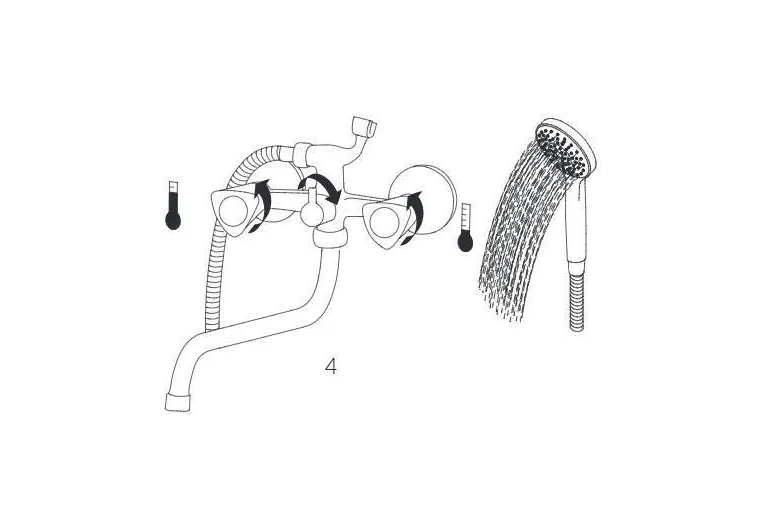 4