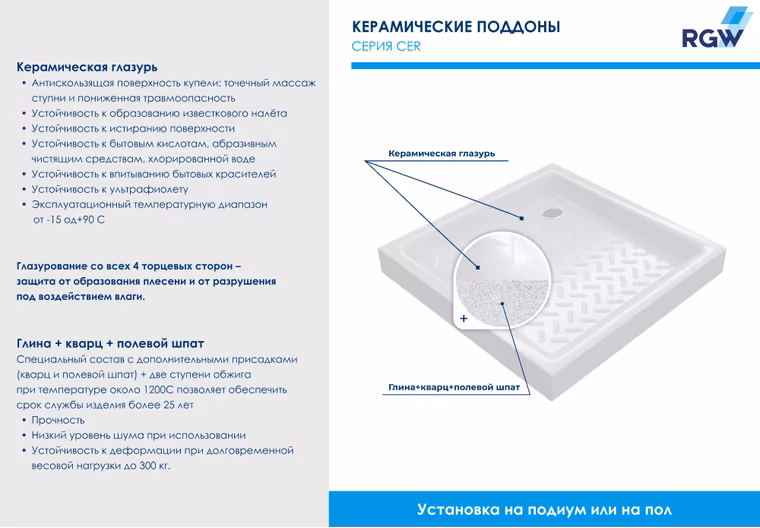 Керамическая глазурь
• Антискользящая поверхность купели: точечный массаж ступни и пониженная травмоопасность
• Устойчивость к образованию известкового налёта
• Устойчивость к истиранию поверхности
• Устойчивость к бытовым кислотам, абразивным чистящим средствам, хлорированной воде
• Устойчивость к впитыванию бытовых красителей
• Устойчивость к ультрафиолету
• Эксплуатационный температурную диапазон от -15 од+90 С

Глазурование со всех 4 торцевых сторон – защита от образования плесени и от разрушения под воздействием влаги.

Глина + кварц + полевой шпат
Специальный состав с дополнительными присадками (кварц и полевой шпат) + две ступени обжига при температуре около 1200С позволяет обеспечить срок службы изделия более 25 лет
• Прочность
• Низкий уровень шума при использовании
• Устойчивость к деформации при долговременной весовой нагрузки до 300 кг.

КЕРАМИЧЕСКИЕ ПОДДОНЫ
СЕРИЯ CER

RGW

Керамическая глазурь

+

Глина+кварц+полевой шпат

Установка на подиум или на пол