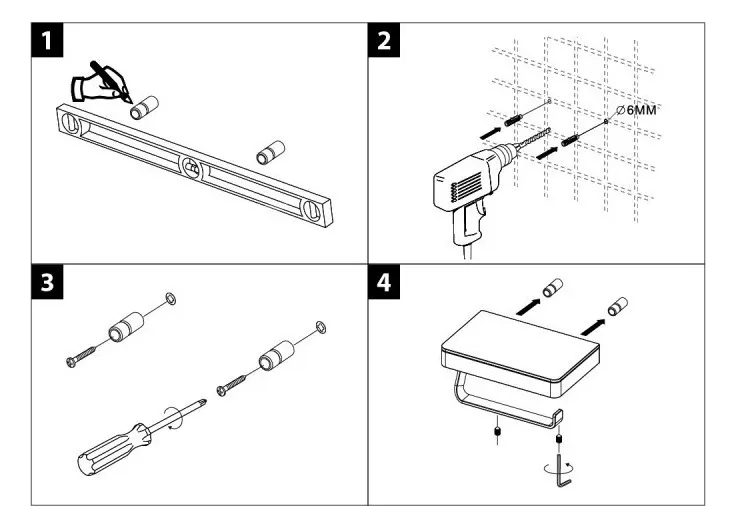 1

2

∅6MM

3

4