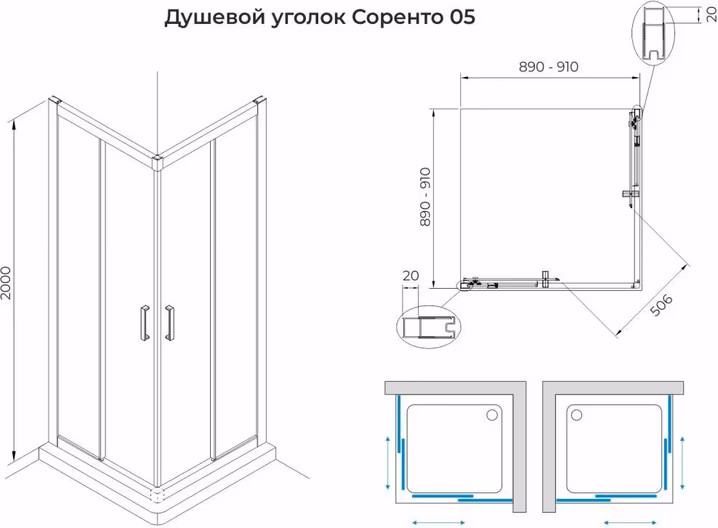 Душевой уголок Соренто 05

2000

890 - 910

20

890 - 910

20

506