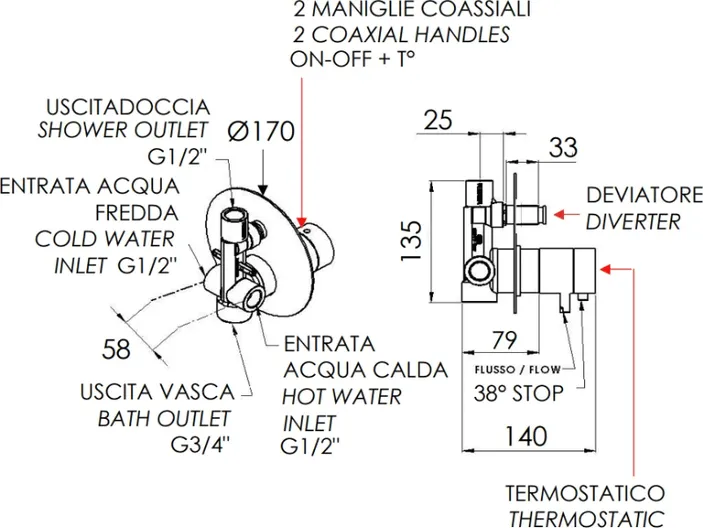 2 MANIGLIE COASSIALI
2 COAXIAL HANDLES
ON-OFF + T°

USCITADOCCIA
SHOWER OUTLET
G1/2"

Ø170

ENTRATA ACQUA
FREDDA
COLD WATER
INLET G1/2"

58

USCITA VASCA
BATH OUTLET
G3/4"

ENTRATA
ACQUA CALDA
HOT WATER
INLET
G1/2"

25

33

135

DEVIATORE
DIVERTER

79

FLUSSO / FLOW

38° STOP

140

TERMOSTATICO
THERMOSTATIC