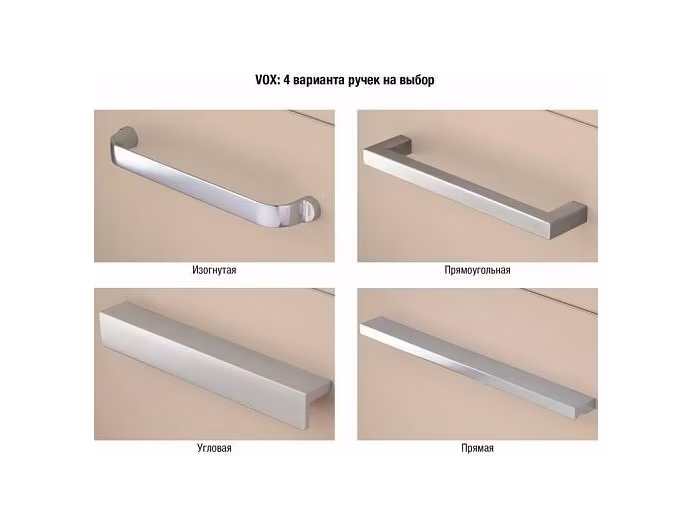 VOX: 4 варианта ручек на выбор

Изогнутая

Прямоугольная

Угловая

Прямая