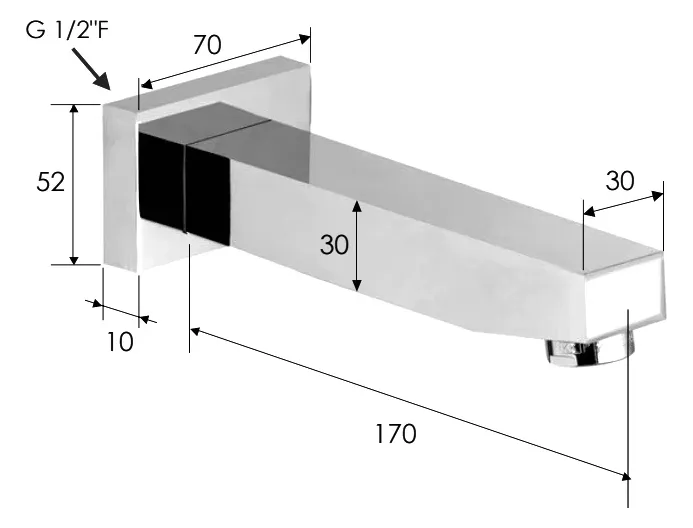 G 1/2"F
70
52
30
30
10
170