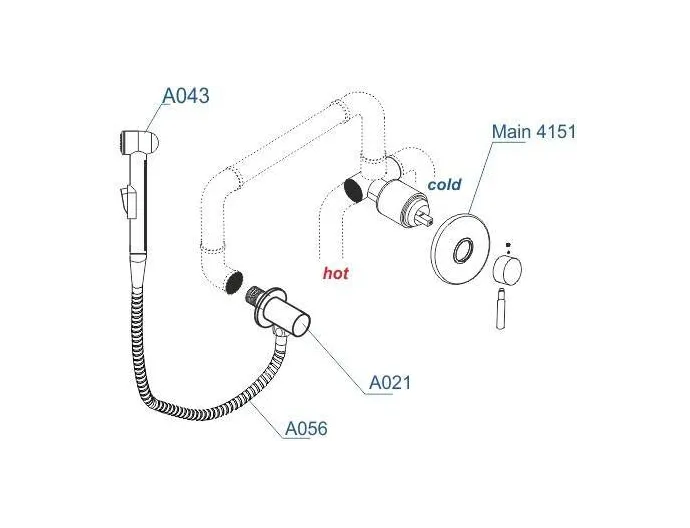 A043

Main 4151

cold

hot

A021

A056