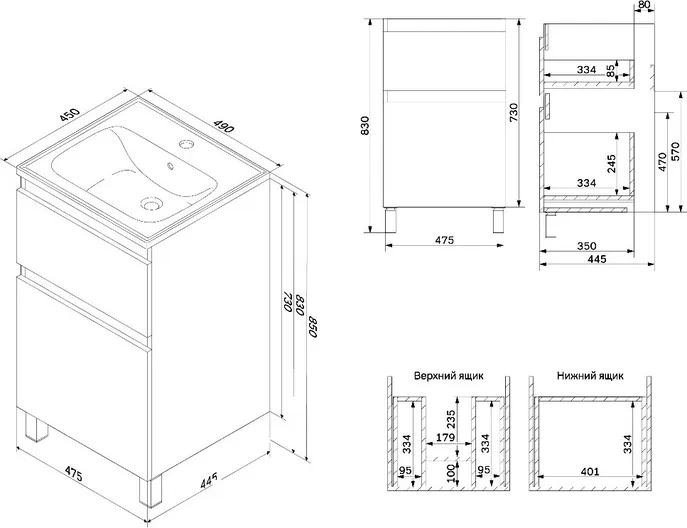 450
490
730
830
850
475
445

830
730
475

80
334
85
245
334
470
570
350
445

Верхний ящик
334
235
179
334
95
100
95

Нижний ящик
334
401