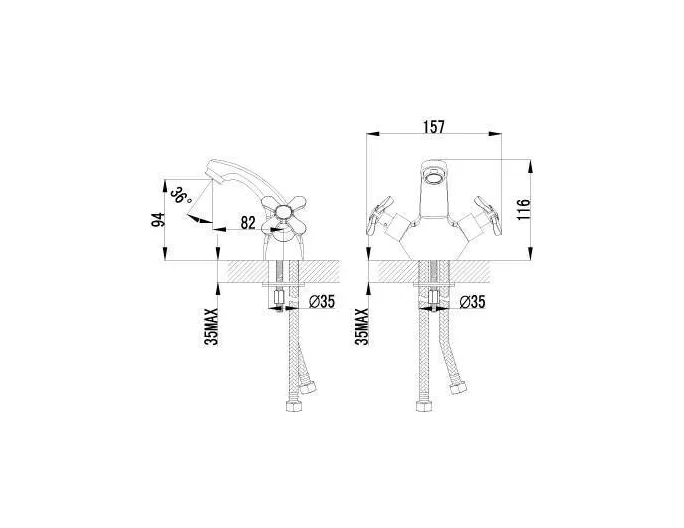 36°
94
82
Ø35
35MAX
157
116
Ø35
35MAX