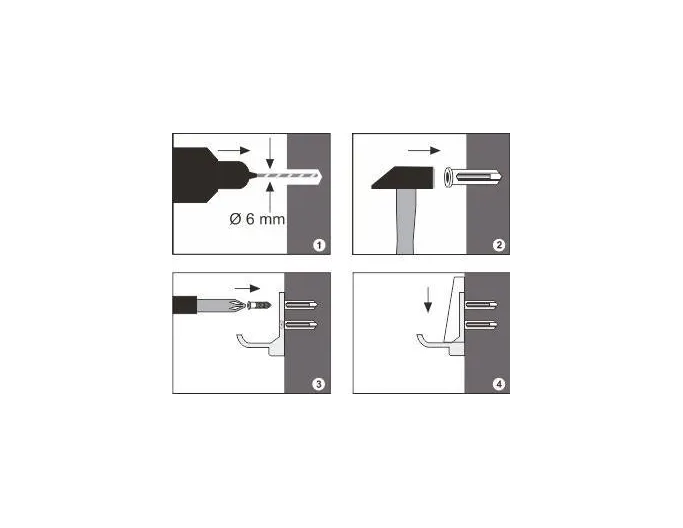 Ø 6 mm
1
2
3
4