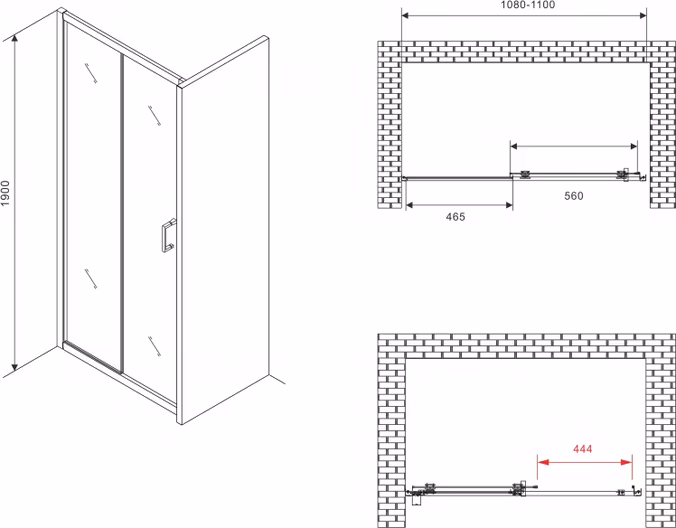 1900

1080-1100

560

465

444