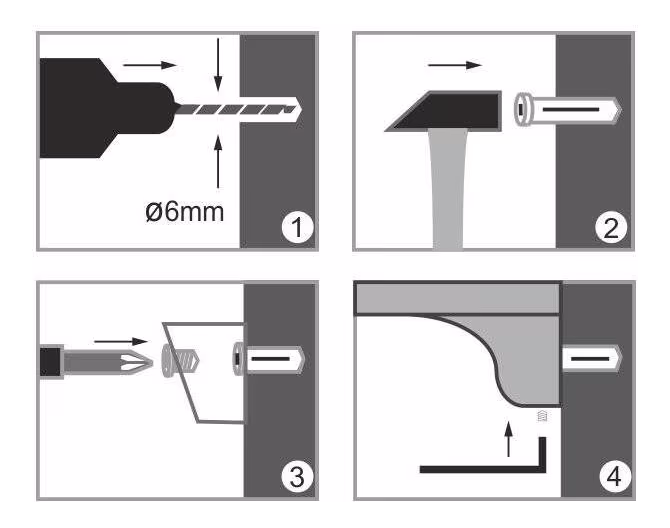 ø6mm
1
2
3
4