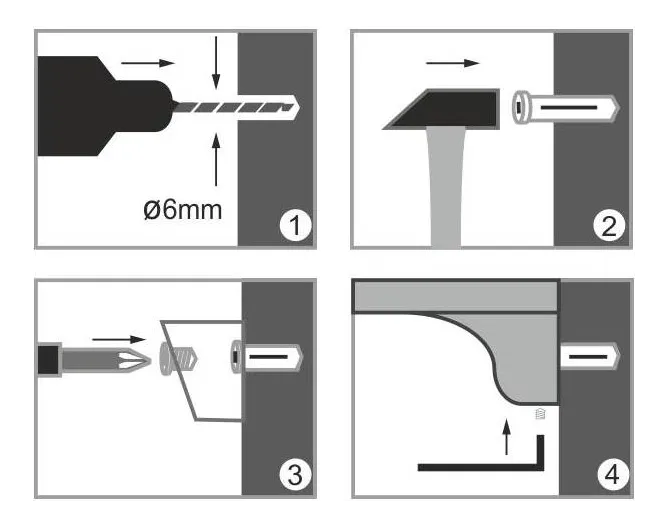 ø6mm

1

2

3

4