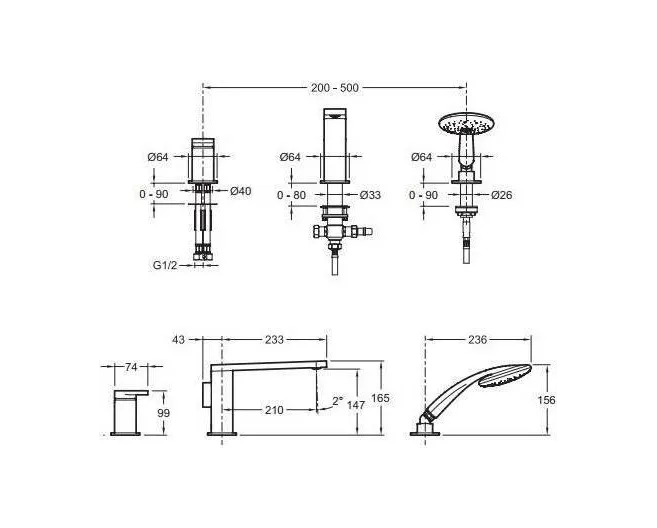 200 - 500

Ø64
0 - 90
Ø40
G1/2

Ø64
0 - 80
Ø33

Ø64
0 - 90
Ø26

74
99

43
233
210
2°
147
165

236
156