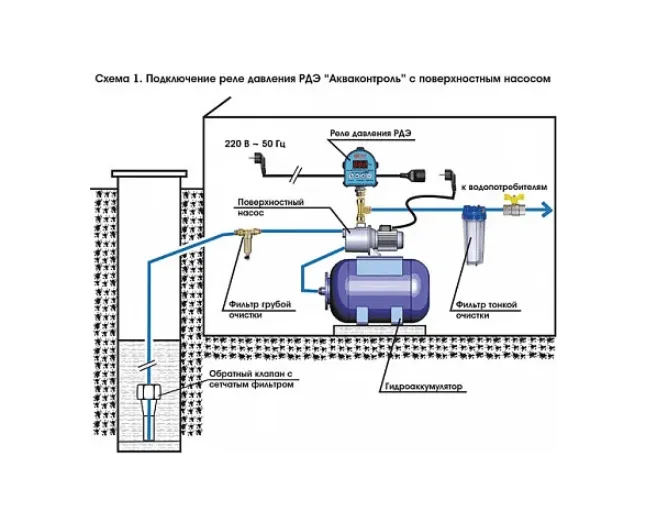 Схема 1. Подключение реле давления РДЭ "Акваконтроль" с поверхностным насосом

220 В ~ 50 Гц

Реле давления РДЭ

к водопотребителям

Поверхностный насос

Фильтр грубой очистки

Фильтр тонкой очистки

Обратный клапан с сетчатым фильтром

Гидроаккумулятор