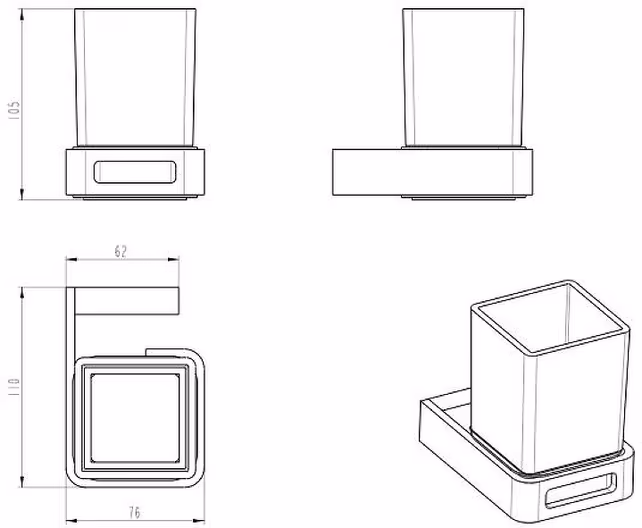 105

62

110

76