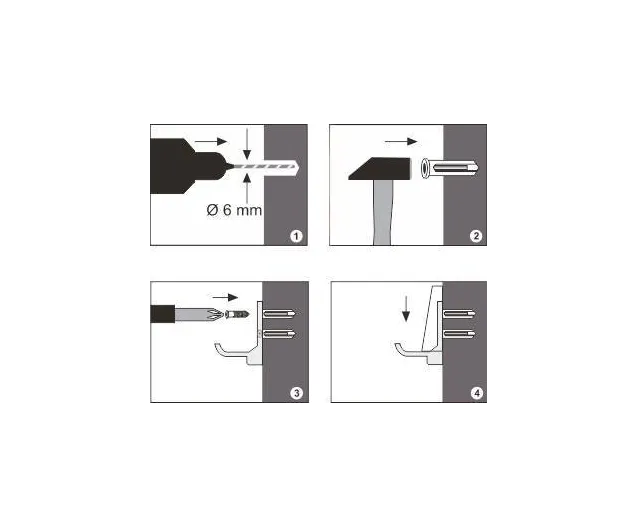 Ø 6 mm

1

2

3

4