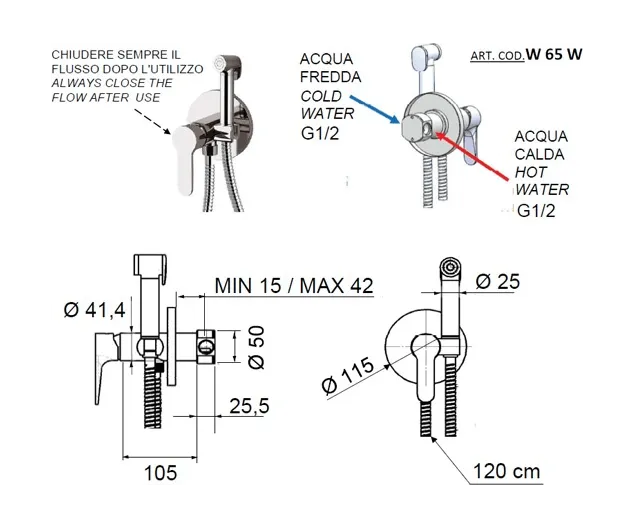 CHIUDERE SEMPRE IL FLUSSO DOPO L'UTILIZZO
ALWAYS CLOSE THE FLOW AFTER USE

ACQUA FREDDA
COLD WATER
G1/2

ART. COD. W 65 W

ACQUA CALDA
HOT WATER
G1/2

MIN 15 / MAX 42

Ø 41,4

Ø 50

25,5

105

Ø 25

Ø 115

120 cm