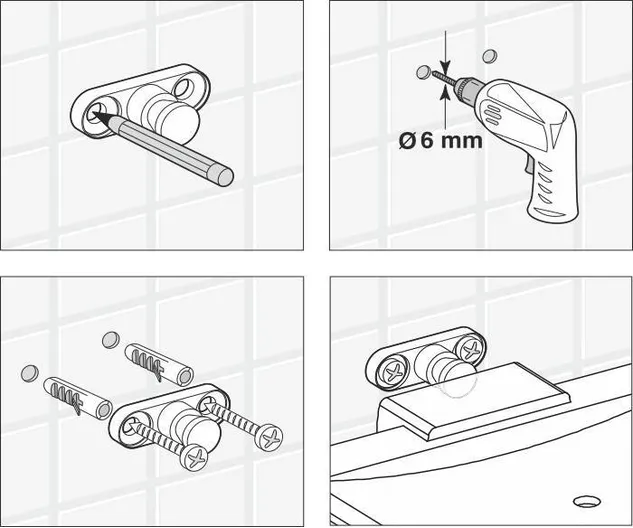 Ø 6 mm